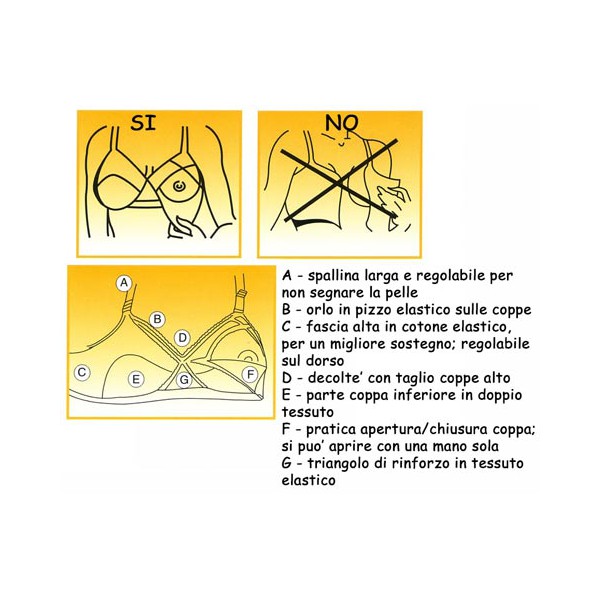 SI

NO

A

B

D

C

E

G

F

A - spallina larga e regolabile per non segnare la pelle
B - orlo in pizzo elastico sulle coppe
C - fascia alta in cotone elastico, per un migliore sostegno; regolabile sul dorso
D - decolte' con taglio coppe alto
E - parte coppa inferiore in doppio tessuto
F - pratica apertura/chiusura coppa; si puo' aprire con una mano sola
G - triangolo di rinforzo in tessuto elastico