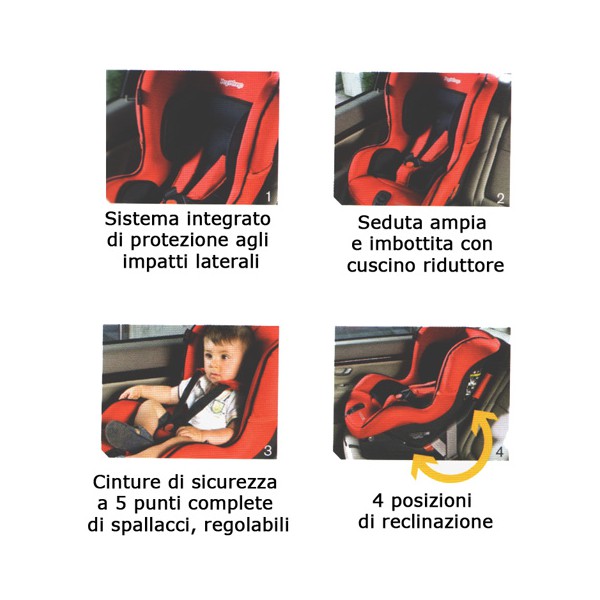 1

Sistema integrato di protezione agli impatti laterali

2

Seduta ampia e imbottita con cuscino riduttore

3

Cinture di sicurezza a 5 punti complete di spallacci, regolabili

4

4 posizioni di reclinazione